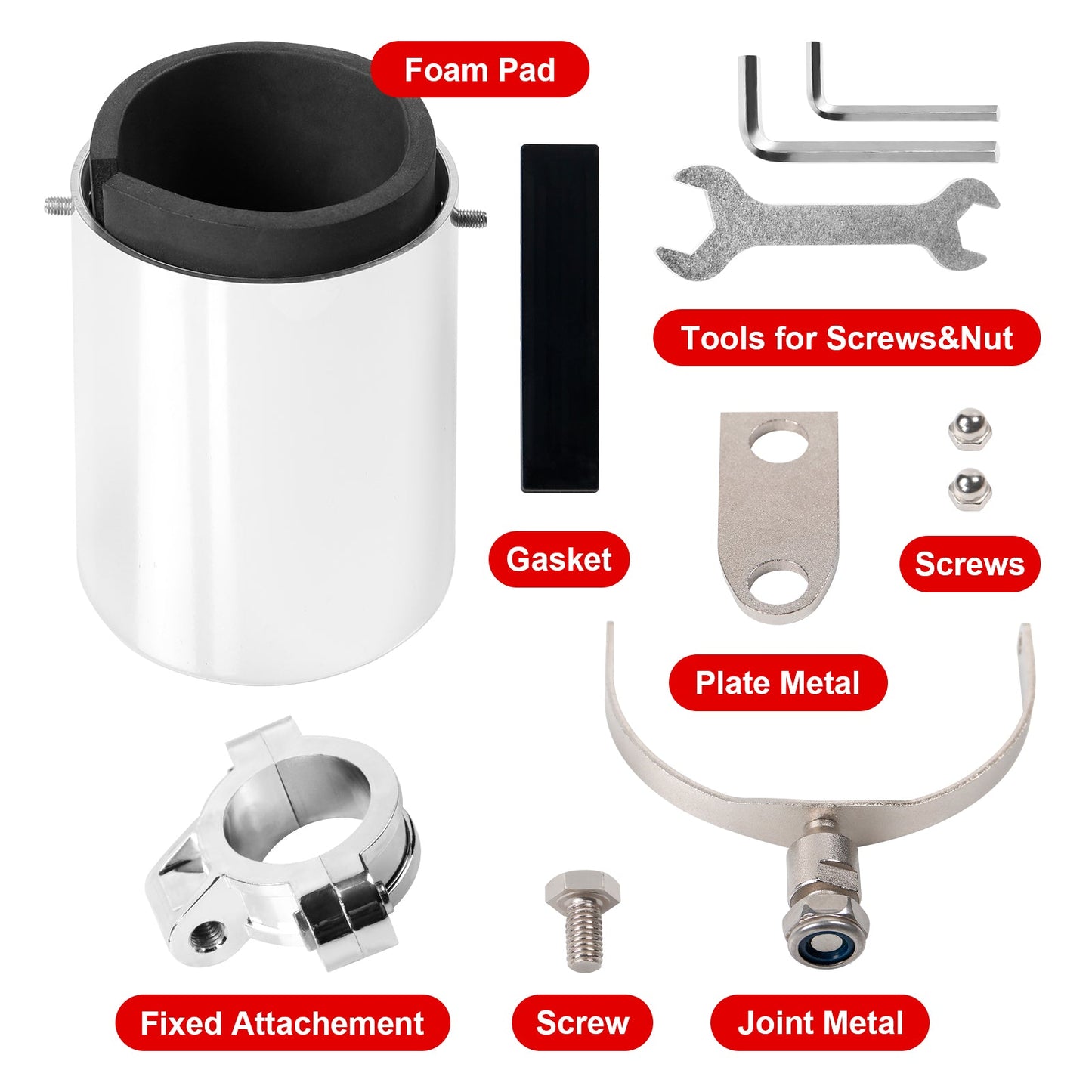 Foam Pad

Tools for Screws&Nut

Gasket

Screws

Plate Metal

Fixed Attachement

Screw

Joint Metal