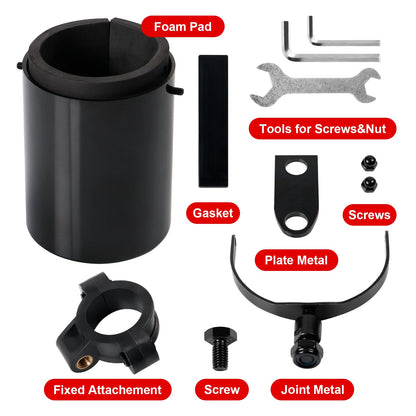 Foam Pad

Tools for Screws&Nut

Gasket

Screws

Plate Metal

Fixed Attachement

Screw

Joint Metal